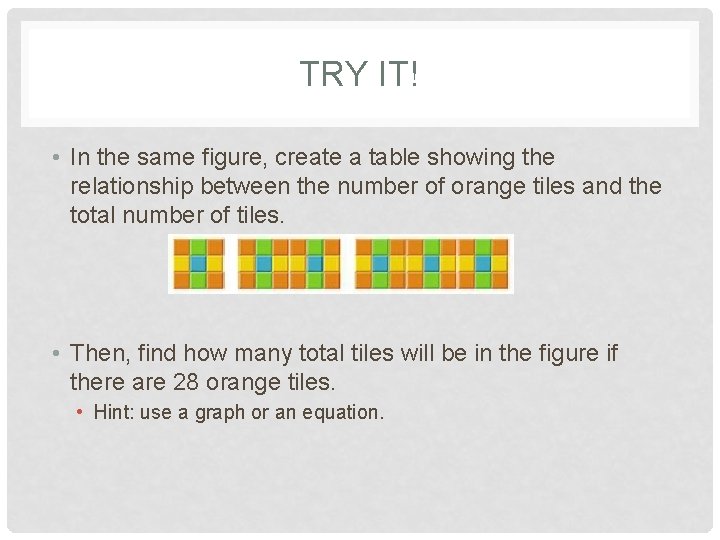 TRY IT!

• In the same figure, create a table showing the relationship between the number of orange tiles and the total number of tiles.

• Then, find how many total tiles will be in the figure if there are 28 orange tiles.

• Hint: use a graph or an equation.