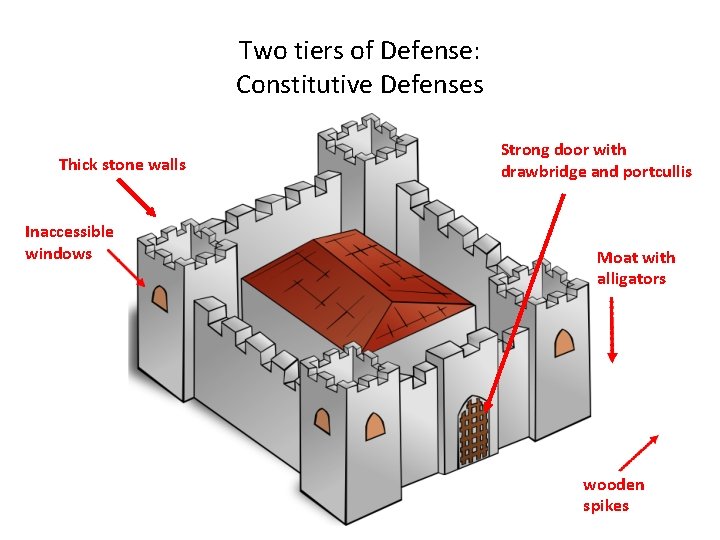 Two tiers of Defense:
Constitutive Defenses

Thick stone walls

Inaccessible windows

Strong door with drawbridge and portcullis

Moat with alligators

wooden spikes