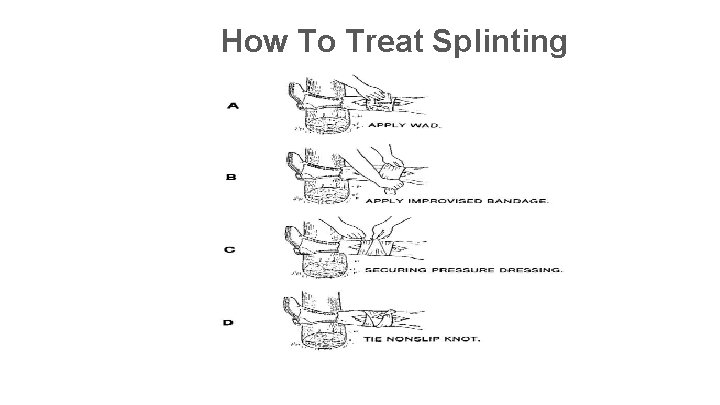 How To Treat Splinting

A

APPLY WAD.

B

APPLY IMPROVISED BANDAGE.

C

SECURING PRESSURE DRESSING.

D

TIE NONSLIP KNOT.