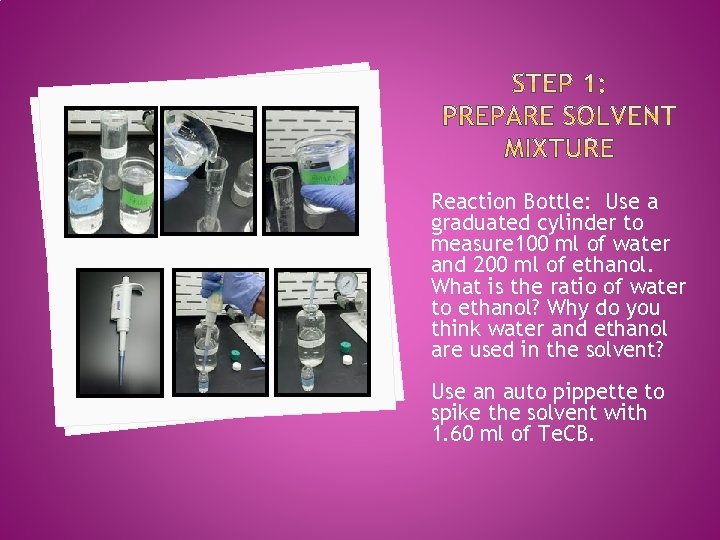 STEP 1:
PREPARE SOLVENT MIXTURE

Reaction Bottle: Use a graduated cylinder to measure100 ml of water and 200 ml of ethanol. What is the ratio of water to ethanol? Why do you think water and ethanol are used in the solvent?

Use an auto pippette to spike the solvent with 1.60 ml of TeCB.