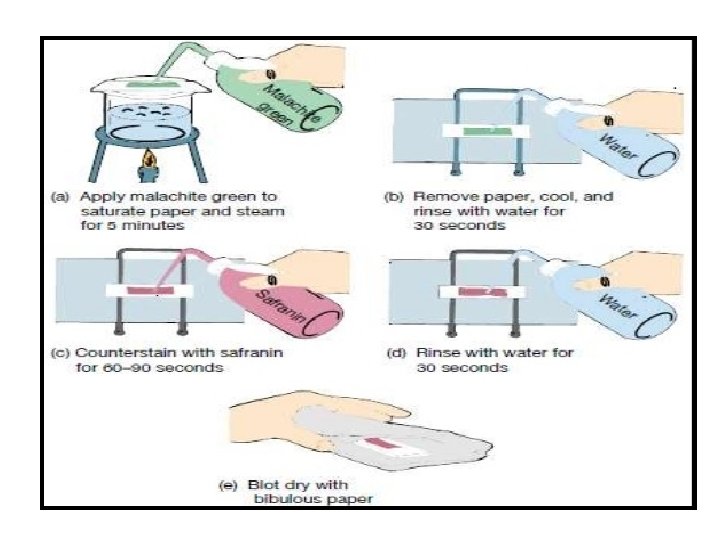 Malachite green

(a) Apply malachite green to saturate paper and steam for 5 minutes

Water

(b) Remove paper, cool, and rinse with water for 30 seconds

Safranin

(c) Counterstain with safranin for 60–90 seconds

Water

(d) Rinse with water for 30 seconds

(e) Blot dry with bibulous paper