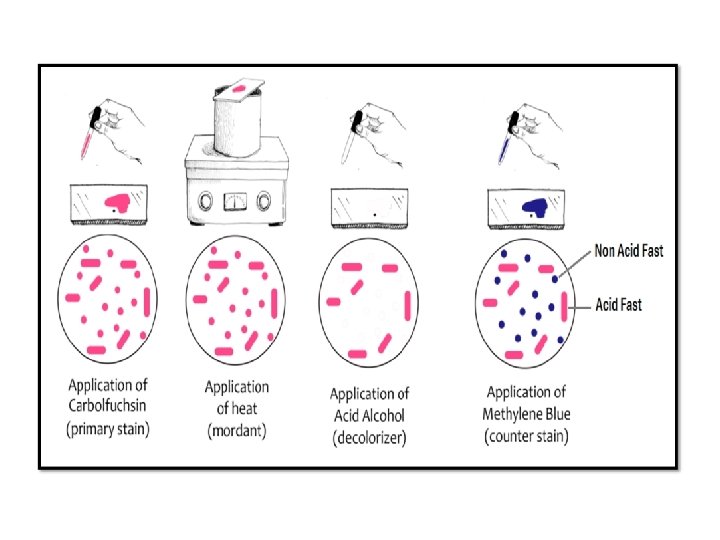 Non Acid Fast

Acid Fast

Application of Carbolfuchsin (primary stain)

Application of heat (mordant)

Application of Acid Alcohol (decolorizer)

Application of Methylene Blue (counter stain)