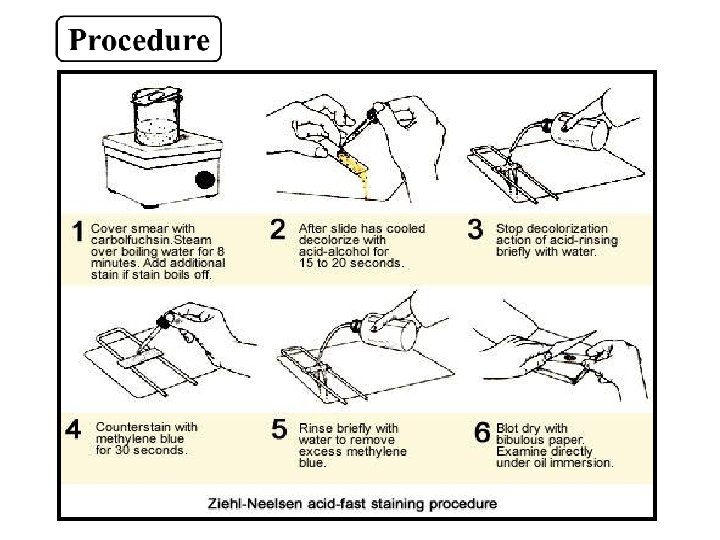 Procedure

1 Cover smear with carbolfuchsin.Steam over boiling water for 8 minutes. Add additional stain if stain boils off.

2 After slide has cooled decolorize with acid-alcohol for 15 to 20 seconds.

3 Stop decolorization action of acid-rinsing briefly with water.

4 Counterstain with methylene blue for 30 seconds.

5 Rinse briefly with water to remove excess methylene blue.

6 Blot dry with bibulous paper. Examine directly under oil immersion.

Ziehl-Neelsen acid-fast staining procedure