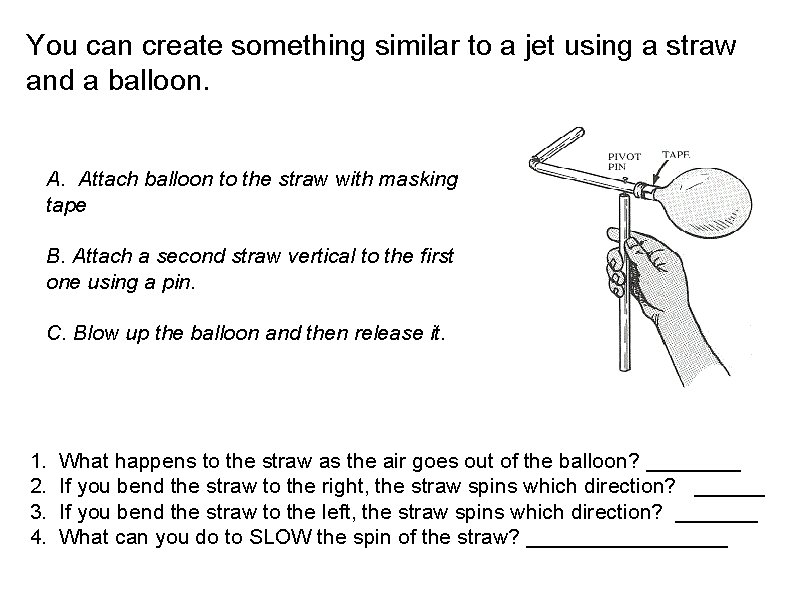 You can create something similar to a jet using a straw and a balloon.

A. Attach balloon to the straw with masking tape

B. Attach a second straw vertical to the first one using a pin.

C. Blow up the balloon and then release it.

PIVOT PIN

TAPE

1. What happens to the straw as the air goes out of the balloon? ________
2. If you bend the straw to the right, the straw spins which direction? ______
3. If you bend the straw to the left, the straw spins which direction? _______
4. What can you do to SLOW the spin of the straw? _________________