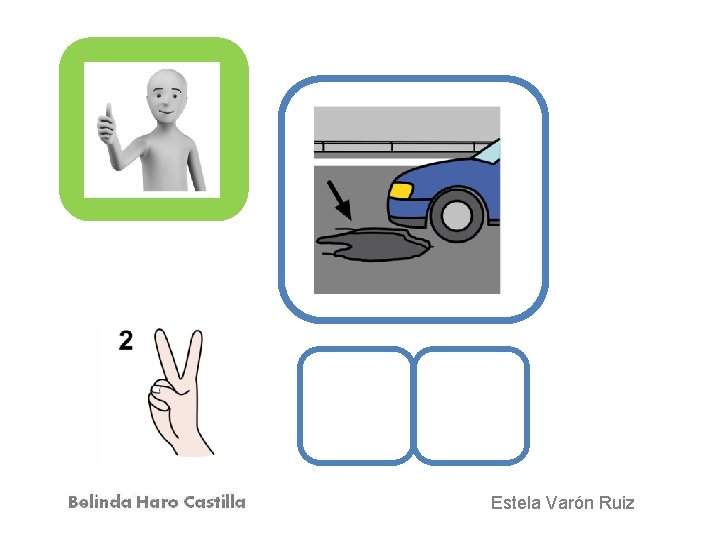 2

Belinda Haro Castilla

Estela Varón Ruiz