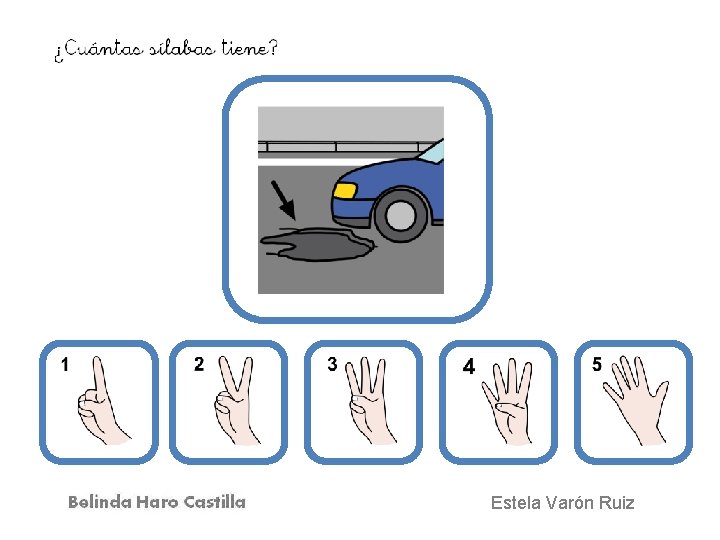 ¿Cuántas sílabas tiene?

1

2

3

4

5

Belinda Haro Castilla

Estela Varón Ruiz