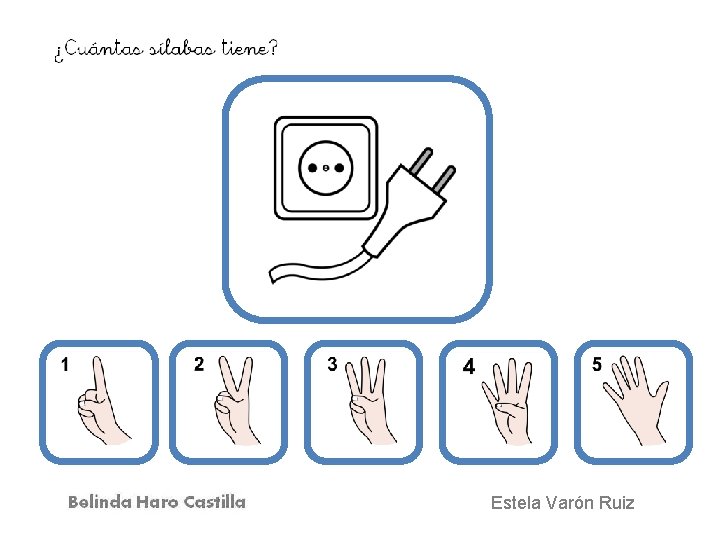 ¿Cuántas sílabas tiene?

1

2

3

4

5

Belinda Haro Castilla

Estela Varón Ruiz