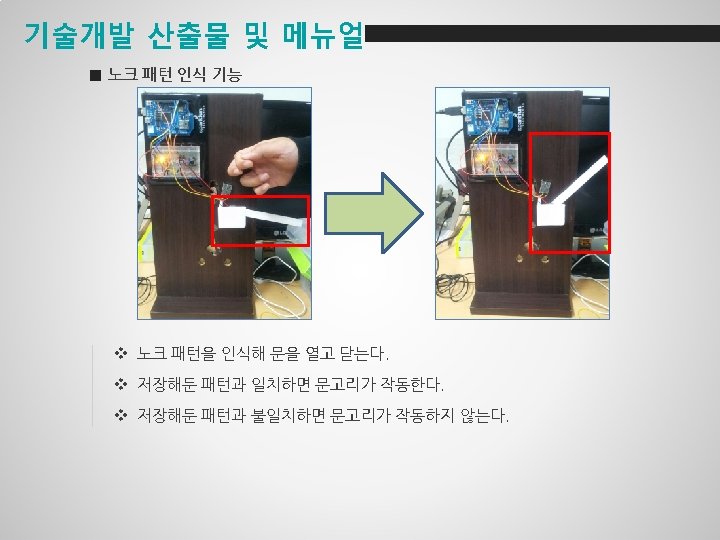 기술개발 산출물 및 메뉴얼

■ 노크 패턴 인식 기능

❖ 노크 패턴을 인식해 문을 열고 닫는다.

❖ 저장해둔 패턴과 일치하면 문고리가 작동한다.

❖ 저장해둔 패턴과 불일치하면 문고리가 작동하지 않는다.