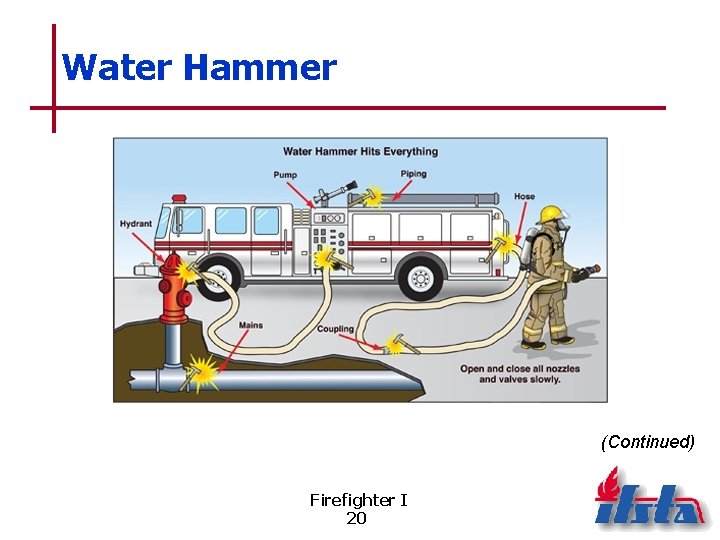 Water Hammer

Water Hammer Hits Everything

Pump

Piping

Hose

Hydrant

Mains

Coupling

Open and close all nozzles and valves slowly.

(Continued)

Firefighter I
20

ifsta