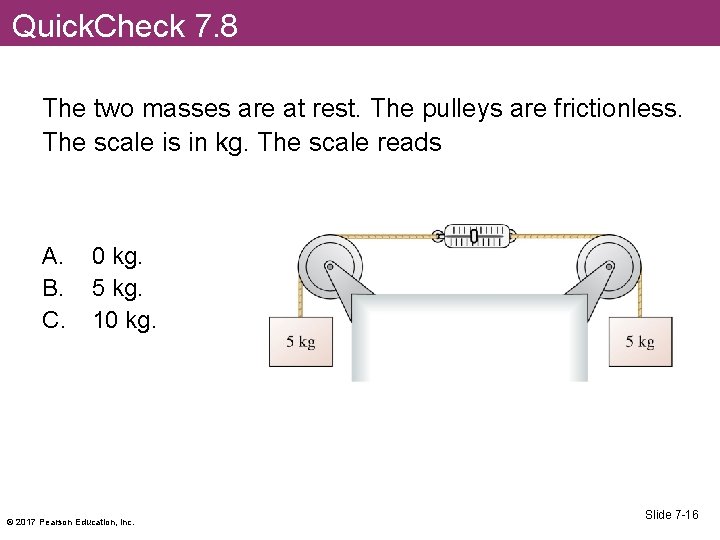 QuickCheck 7.8

The two masses are at rest. The pulleys are frictionless. The scale is in kg. The scale reads

A. 0 kg.
B. 5 kg.
C. 10 kg.

5 kg

5 kg

© 2017 Pearson Education, Inc.

Slide 7-16