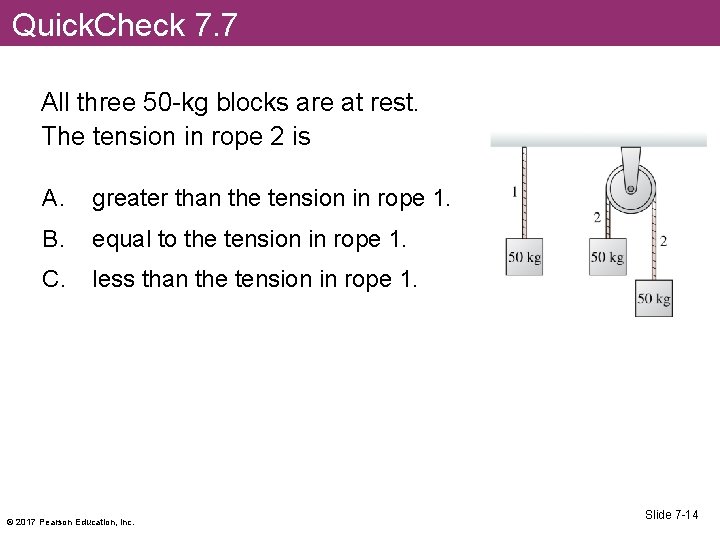 QuickCheck 7.7

All three 50-kg blocks are at rest.
The tension in rope 2 is

A. greater than the tension in rope 1.
B. equal to the tension in rope 1.
C. less than the tension in rope 1.

1
2
2
50 kg
50 kg
50 kg

© 2017 Pearson Education, Inc.

Slide 7-14