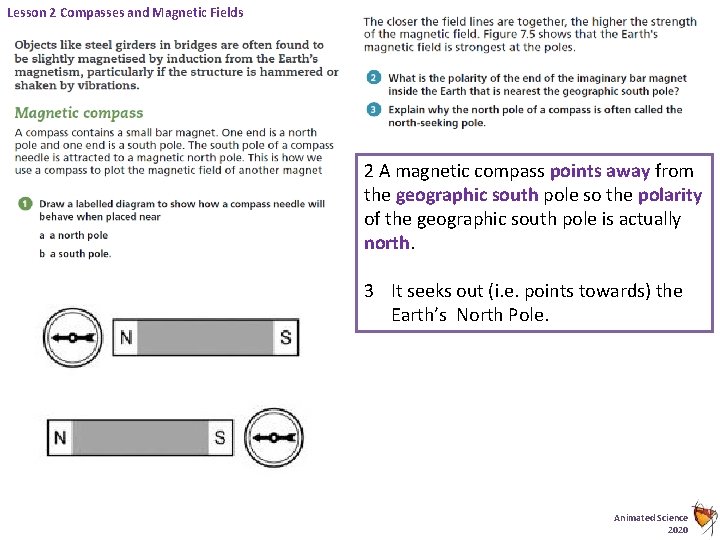 Lesson 2 Compasses and Magnetic Fields

Objects like steel girders in bridges are often found to be slightly magnetised by induction from the Earth's magnetism, particularly if the structure is hammered or shaken by vibrations.

Magnetic compass

A compass contains a small bar magnet. One end is a north pole and one end is a south pole. The south pole of a compass needle is attracted to a magnetic north pole. This is how we use a compass to plot the magnetic field of another magnet

1 Draw a labelled diagram to show how a compass needle will behave when placed near

a a north pole

b a south pole.

N S

N S

The closer the field lines are together, the higher the strength of the magnetic field. Figure 7.5 shows that the Earth's magnetic field is strongest at the poles.

2 What is the polarity of the end of the imaginary bar magnet inside the Earth that is nearest the geographic south pole?

3 Explain why the north pole of a compass is often called the north-seeking pole.

2 A magnetic compass points away from the geographic south pole so the polarity of the geographic south pole is actually north.

3 It seeks out (i.e. points towards) the Earth's North Pole.

Animated Science 2020