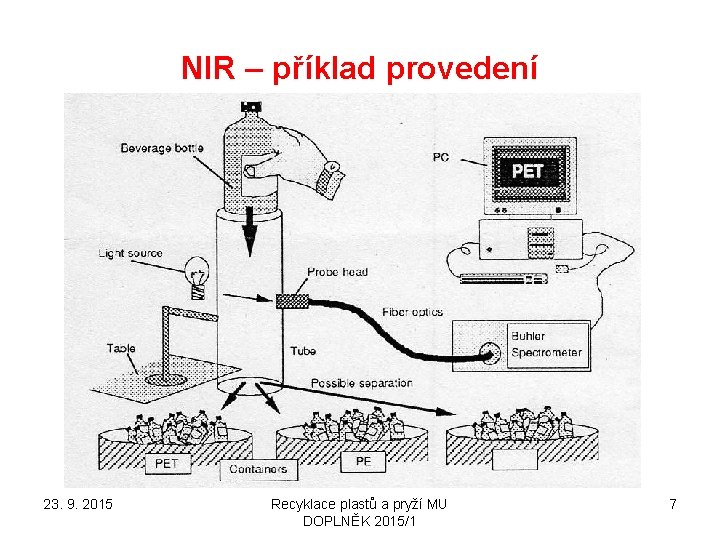 NIR – příklad provedení

Beverage bottle

PC

PET

Light source

Probe head

Fiber optics

Buhler Spectrometer

Table

Tube

Possible separation

PET

Containers

PE

23. 9. 2015

Recyklace plastů a pryží MU DOPLNĚK 2015/1

7