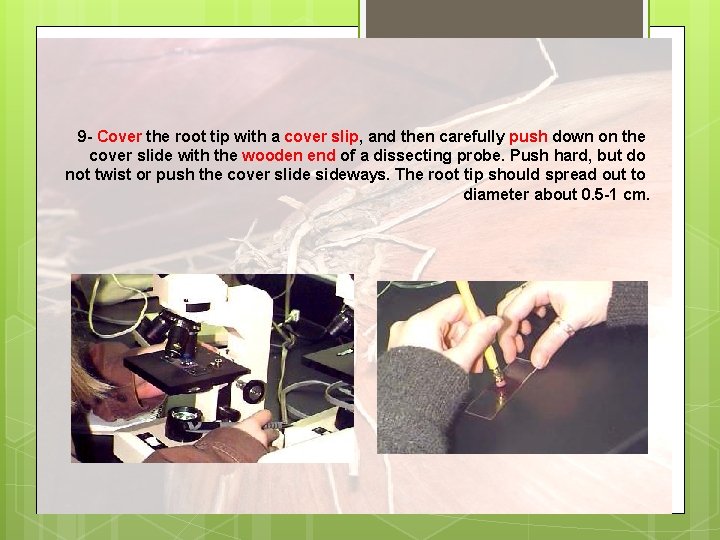 9- Cover the root tip with a cover slip, and then carefully push down on the cover slide with the wooden end of a dissecting probe. Push hard, but do not twist or push the cover slide sideways. The root tip should spread out to diameter about 0.5-1 cm.