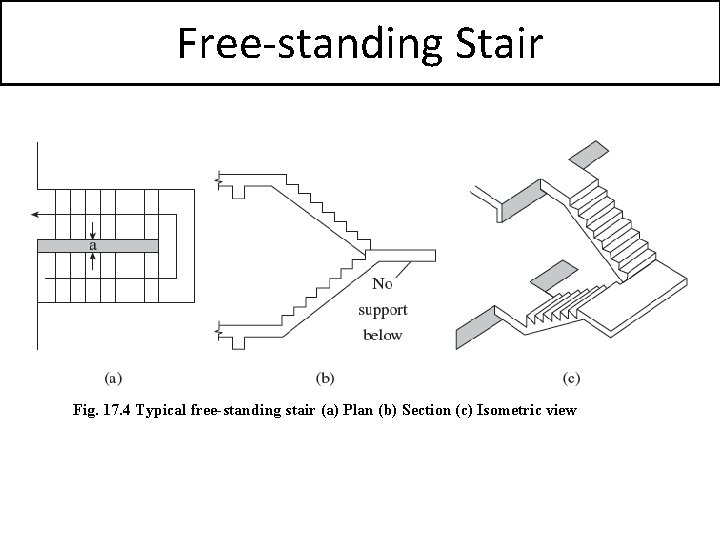 Free-standing Stair

a

No support below

(a)

(b)

(c)

Fig. 17.4 Typical free-standing stair (a) Plan (b) Section (c) Isometric view