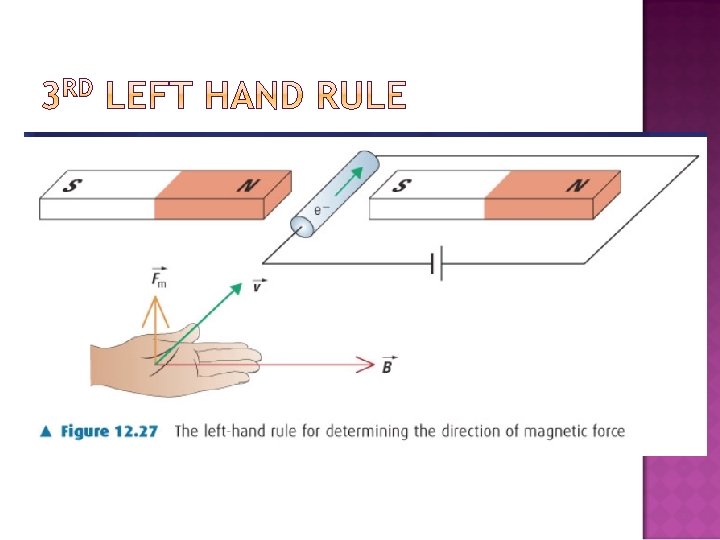 3RD LEFT HAND RULE

S N

$e^-$

S N

$\vec{F}_m$

$\vec{v}$

$\vec{B}$

▲ Figure 12.27 The left-hand rule for determining the direction of magnetic force