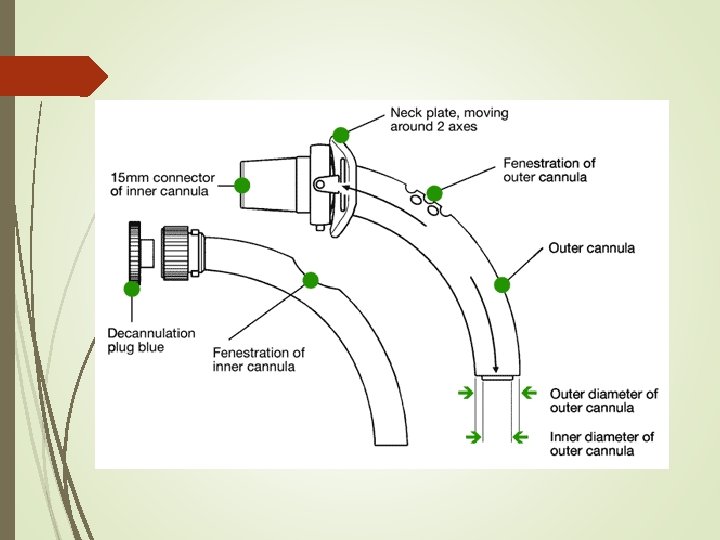 Neck plate, moving around 2 axes

15mm connector of inner cannula

Fenestration of outer cannula

Outer cannula

Decannulation plug blue

Fenestration of inner cannula

Outer diameter of outer cannula

Inner diameter of outer cannula