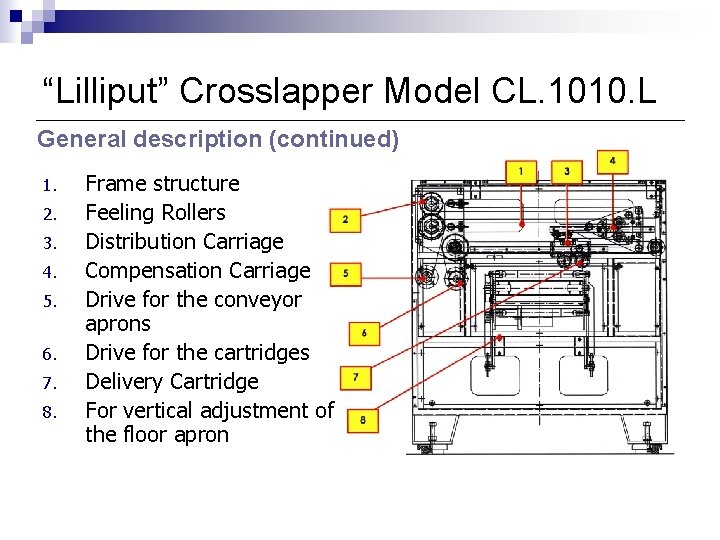 “Lilliput” Crosslapper Model CL.1010.L

General description (continued)

1. Frame structure
2. Feeling Rollers
3. Distribution Carriage
4. Compensation Carriage
5. Drive for the conveyor aprons
6. Drive for the cartridges
7. Delivery Cartridge
8. For vertical adjustment of the floor apron

1
3
4
2
5
6
7
8