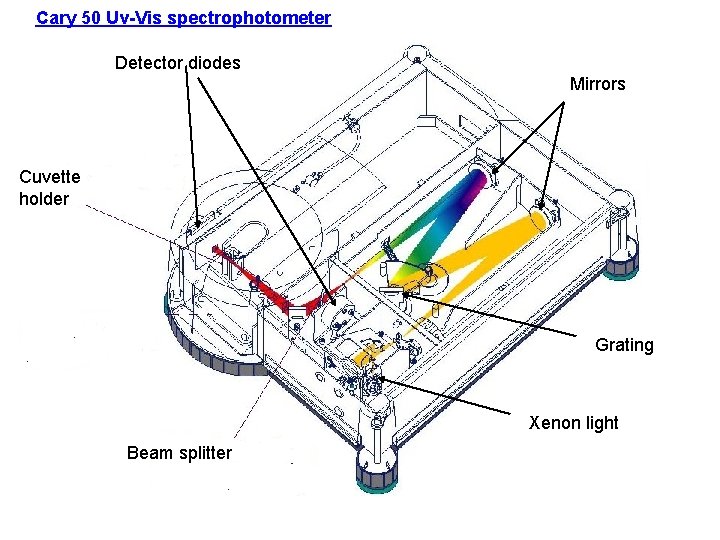 Cary 50 Uv-Vis spectrophotometer

Detector diodes

Mirrors

Cuvette holder

Grating

Xenon light

Beam splitter