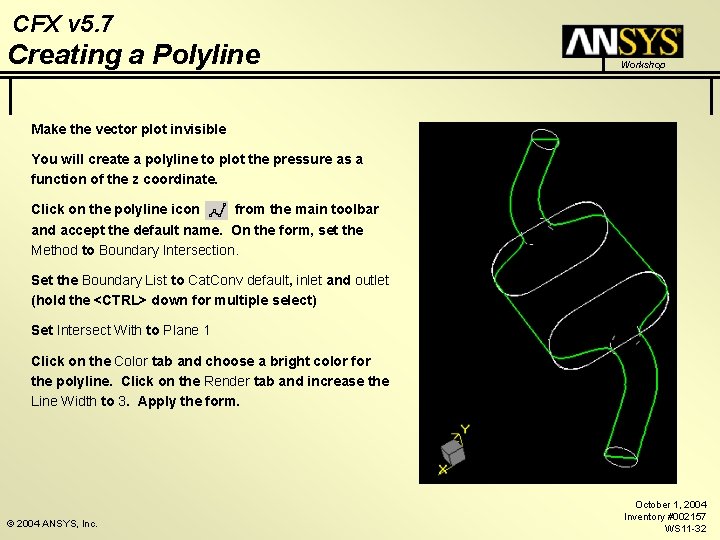 CFX v5.7
Creating a Polyline

ANSYS
Workshop

Make the vector plot invisible

You will create a polyline to plot the pressure as a function of the z coordinate.

Click on the polyline icon from the main toolbar and accept the default name. On the form, set the Method to Boundary Intersection.

Set the Boundary List to CatConv default, inlet and outlet (hold the <CTRL> down for multiple select)

Set Intersect With to Plane 1

Click on the Color tab and choose a bright color for the polyline. Click on the Render tab and increase the Line Width to 3. Apply the form.

Y
X

© 2004 ANSYS, Inc.

October 1, 2004
Inventory #002157
WS11-32