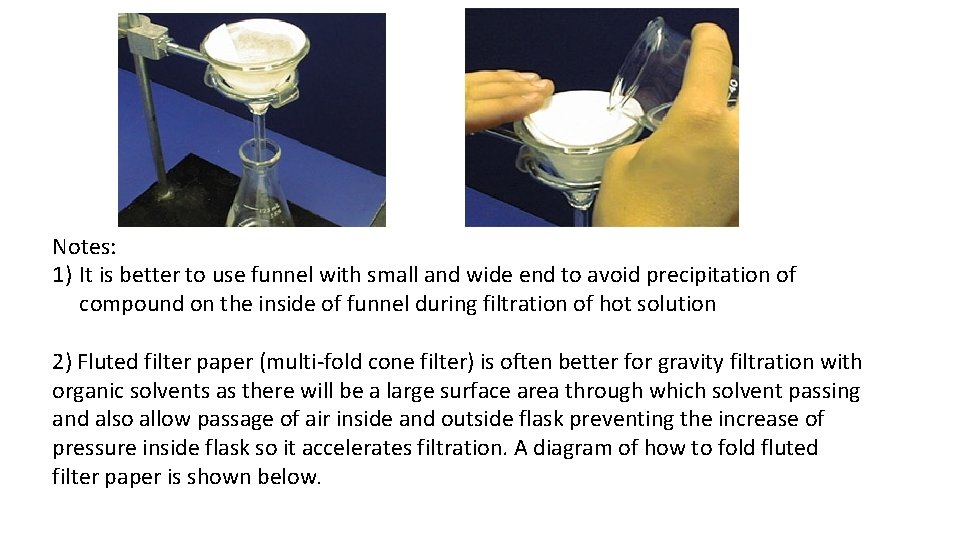 Notes:
1) It is better to use funnel with small and wide end to avoid precipitation of compound on the inside of funnel during filtration of hot solution

2) Fluted filter paper (multi-fold cone filter) is often better for gravity filtration with organic solvents as there will be a large surface area through which solvent passing and also allow passage of air inside and outside flask preventing the increase of pressure inside flask so it accelerates filtration. A diagram of how to fold fluted filter paper is shown below.