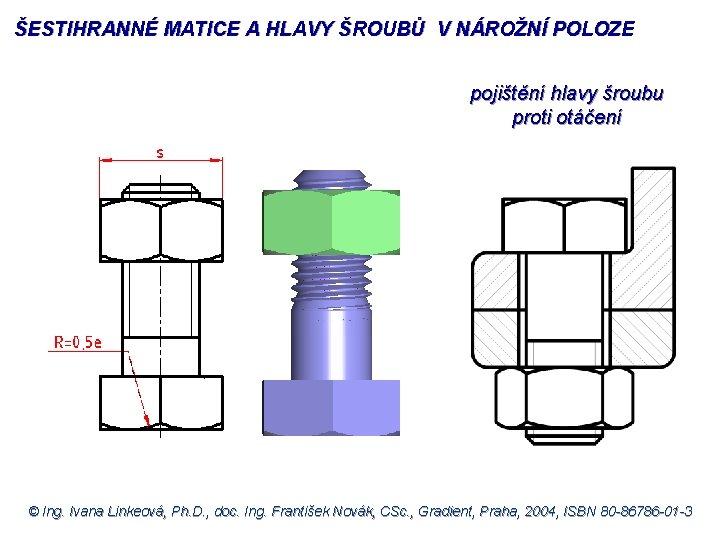 ŠESTIHRANNÉ MATICE A HLAVY ŠROUBŮ V NÁROŽNÍ POLOZE

pojištění hlavy šroubu proti otáčení

s

R=0,5e

© Ing. Ivana Linkeová, Ph.D., doc. Ing. František Novák, CSc., Gradient, Praha, 2004, ISBN 80-86786-01-3