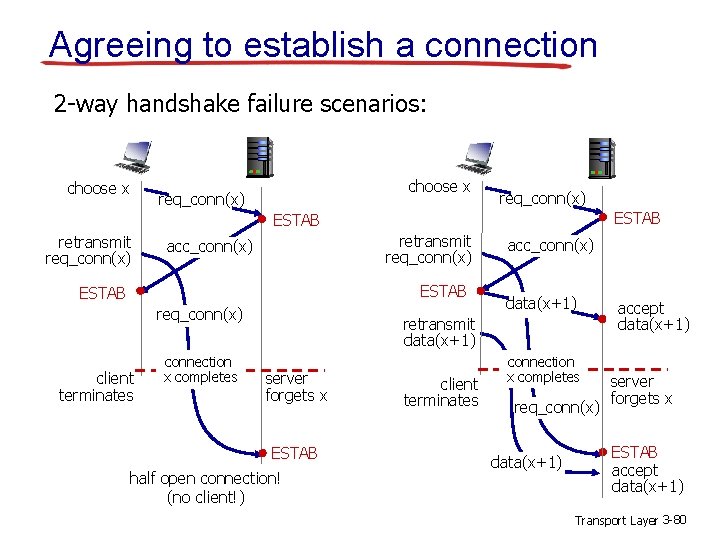 Agreeing to establish a connection

2-way handshake failure scenarios:

choose x
req_conn(x)
ESTAB
retransmit req_conn(x)
acc_conn(x)
ESTAB
req_conn(x)
client terminates
connection x completes
server forgets x
ESTAB
half open connection! (no client!)

choose x
req_conn(x)
ESTAB
retransmit req_conn(x)
acc_conn(x)
ESTAB
data(x+1)
accept data(x+1)
retransmit data(x+1)
client terminates
connection x completes
server forgets x
req_conn(x)
ESTAB
data(x+1)
accept data(x+1)

Transport Layer 3-80