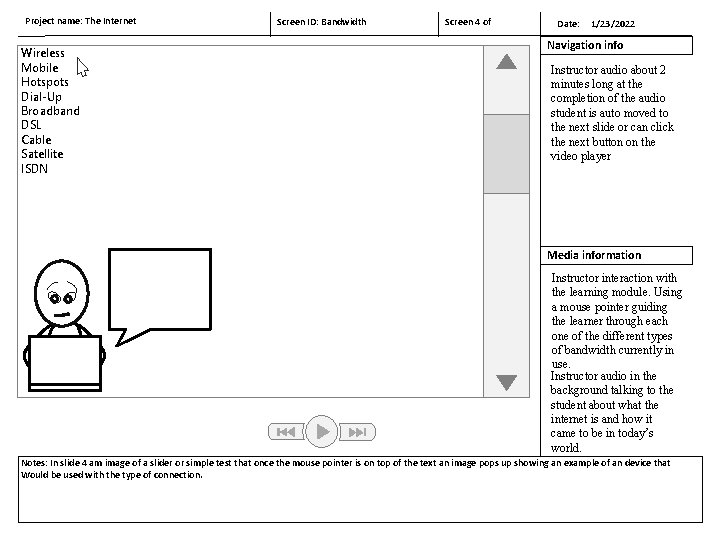 Project name: The Internet

Screen ID: Bandwidth

Screen 4 of

Date: 1/23/2022

Wireless
Mobile
Hotspots
Dial-Up
Broadband
DSL
Cable
Satellite
ISDN

Navigation info

Instructor audio about 2 minutes long at the completion of the audio student is auto moved to the next slide or can click the next button on the video player

Media information

Instructor interaction with the learning module. Using a mouse pointer guiding the learner through each one of the different types of bandwidth currently in use.
Instructor audio in the background talking to the student about what the internet is and how it came to be in today's world.

Notes: In slide 4 am image of a slider or simple test that once the mouse pointer is on top of the text an image pops up showing an example of an device that Would be used with the type of connection.