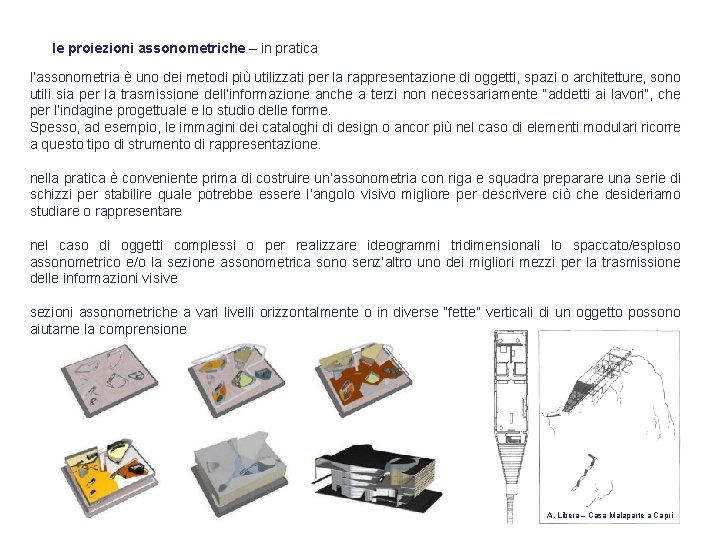 le proiezioni assonometriche – in pratica

l'assonometria è uno dei metodi più utilizzati per la rappresentazione di oggetti, spazi o architetture, sono utili sia per la trasmissione dell'informazione anche a terzi non necessariamente "addetti ai lavori", che per l'indagine progettuale e lo studio delle forme.
Spesso, ad esempio, le immagini dei cataloghi di design o ancor più nel caso di elementi modulari ricorre a questo tipo di strumento di rappresentazione.

nella pratica è conveniente prima di costruire un'assonometria con riga e squadra preparare una serie di schizzi per stabilire quale potrebbe essere l'angolo visivo migliore per descrivere ciò che desideriamo studiare o rappresentare

nel caso di oggetti complessi o per realizzare ideogrammi tridimensionali lo spaccato/esploso assonometrico e/o la sezione assonometrica sono senz'altro uno dei migliori mezzi per la trasmissione delle informazioni visive

sezioni assonometriche a vari livelli orizzontalmente o in diverse "fette" verticali di un oggetto possono aiutarne la comprensione

A. Libera – Casa Malaparte a Capri