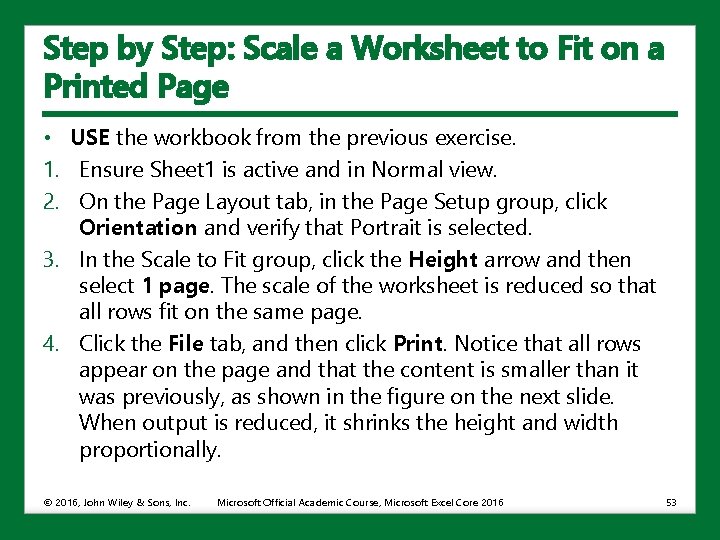 Step by Step: Scale a Worksheet to Fit on a Printed Page

• USE the workbook from the previous exercise.
1. Ensure Sheet1 is active and in Normal view.
2. On the Page Layout tab, in the Page Setup group, click Orientation and verify that Portrait is selected.
3. In the Scale to Fit group, click the Height arrow and then select 1 page. The scale of the worksheet is reduced so that all rows fit on the same page.
4. Click the File tab, and then click Print. Notice that all rows appear on the page and that the content is smaller than it was previously, as shown in the figure on the next slide. When output is reduced, it shrinks the height and width proportionally.

© 2016, John Wiley & Sons, Inc. Microsoft Official Academic Course, Microsoft Excel Core 2016 53