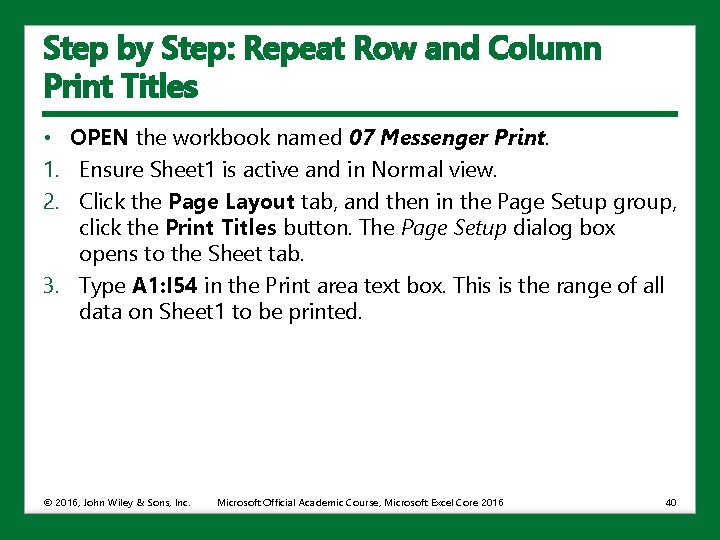 Step by Step: Repeat Row and Column Print Titles

• OPEN the workbook named 07 Messenger Print.
1. Ensure Sheet1 is active and in Normal view.
2. Click the Page Layout tab, and then in the Page Setup group, click the Print Titles button. The Page Setup dialog box opens to the Sheet tab.
3. Type A1:I54 in the Print area text box. This is the range of all data on Sheet1 to be printed.

© 2016, John Wiley & Sons, Inc. Microsoft Official Academic Course, Microsoft Excel Core 2016 40