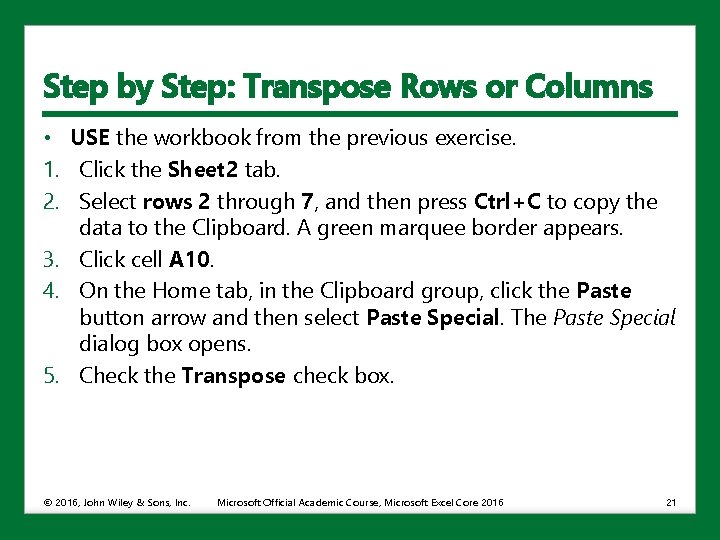 Step by Step: Transpose Rows or Columns

• USE the workbook from the previous exercise.

1. Click the Sheet2 tab.

2. Select rows 2 through 7, and then press Ctrl+C to copy the data to the Clipboard. A green marquee border appears.

3. Click cell A10.

4. On the Home tab, in the Clipboard group, click the Paste button arrow and then select Paste Special. The Paste Special dialog box opens.

5. Check the Transpose check box.

© 2016, John Wiley & Sons, Inc. Microsoft Official Academic Course, Microsoft Excel Core 2016 21