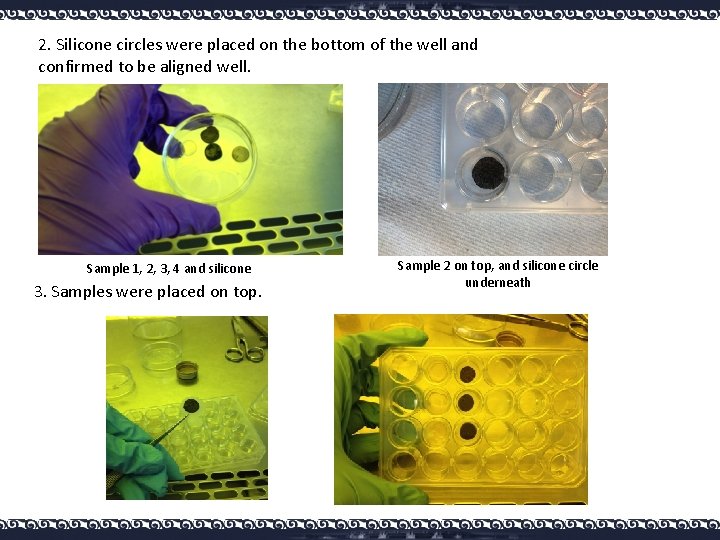 2. Silicone circles were placed on the bottom of the well and confirmed to be aligned well.

Sample 1, 2, 3, 4 and silicone

Sample 2 on top, and silicone circle underneath

3. Samples were placed on top.