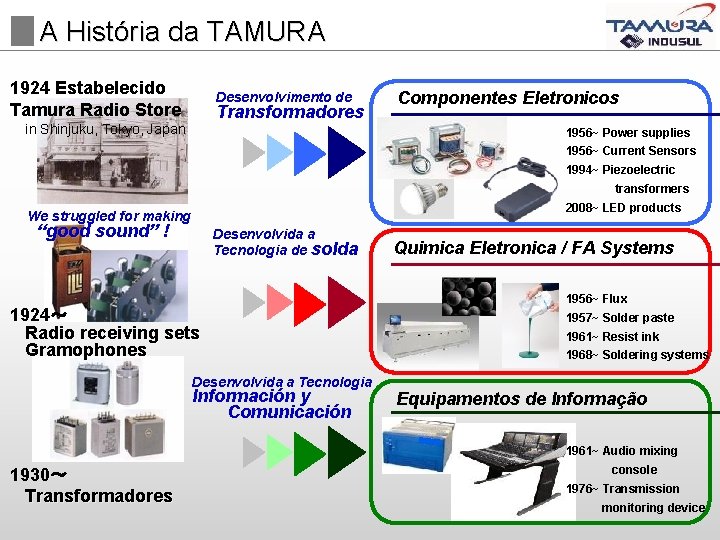 A História da TAMURA

TAMURA
INDUSUL

1924 Estabelecido
Tamura Radio Store
in Shinjuku, Tokyo, Japan

We struggled for making
"good sound" !

1924~
Radio receiving sets
Gramophones

1930~
Transformadores

Desenvolvimento de
Transformadores

Desenvolvida a
Tecnologia de solda

Desenvolvida a Tecnologia
Información y
Comunicación

Componentes Eletronicos

1956~ Power supplies
1956~ Current Sensors
1994~ Piezoelectric transformers
2008~ LED products

Quimica Eletronica / FA Systems

1956~ Flux
1957~ Solder paste
1961~ Resist ink
1968~ Soldering systems

Equipamentos de Informação

1961~ Audio mixing console
1976~ Transmission monitoring device