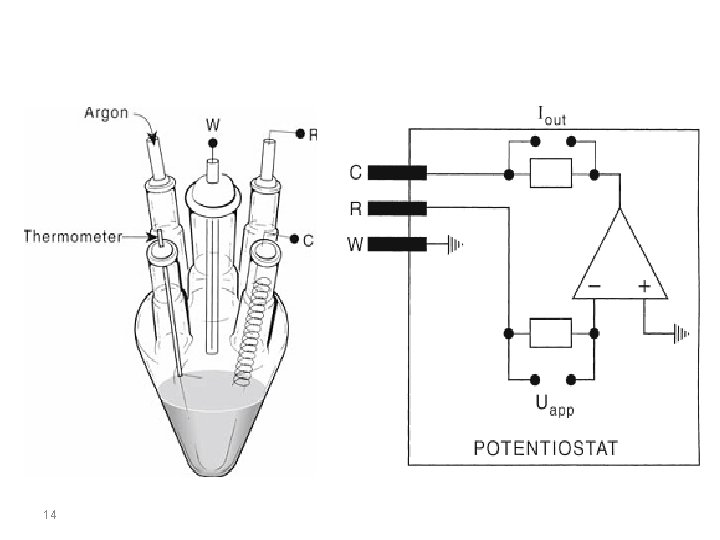 Argon
W
R
Thermometer
C

$I_{out}$
C
R
W
−
+
$U_{app}$
POTENTIOSTAT

14