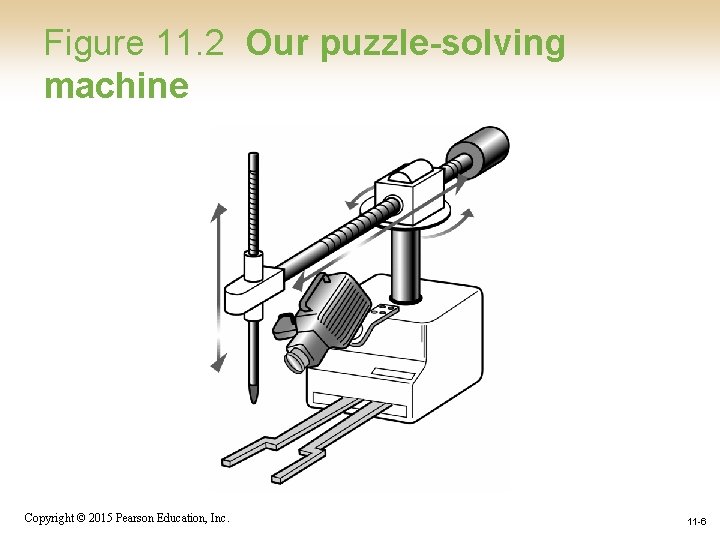 Figure 11.2 Our puzzle-solving machine

Copyright © 2015 Pearson Education, Inc.

11-6