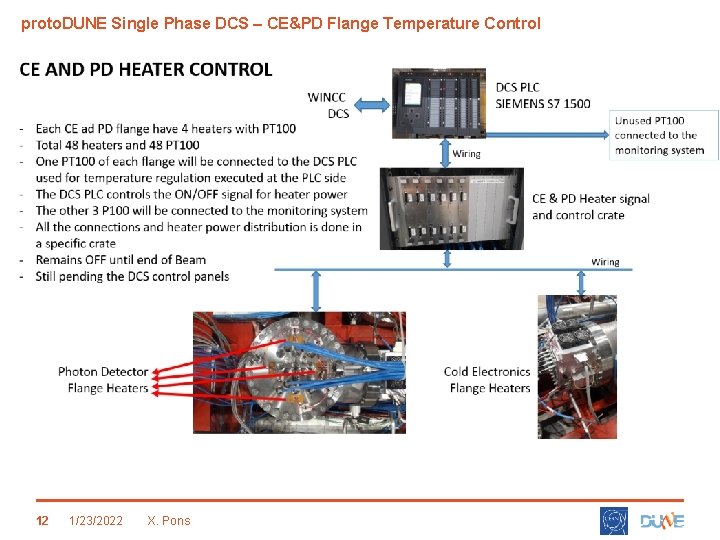 protoDUNE Single Phase DCS – CE&PD Flange Temperature Control

CE AND PD HEATER CONTROL

- Each CE ad PD flange have 4 heaters with PT100
- Total 48 heaters and 48 PT100
- One PT100 of each flange will be connected to the DCS PLC used for temperature regulation executed at the PLC side
- The DCS PLC controls the ON/OFF signal for heater power
- The other 3 P100 will be connected to the monitoring system
- All the connections and heater power distribution is done in a specific crate
- Remains OFF until end of Beam
- Still pending the DCS control panels

WINCC DCS

DCS PLC SIEMENS S7 1500

Unused PT100 connected to the monitoring system

Wiring

CE & PD Heater signal and control crate

Wiring

Photon Detector Flange Heaters

Cold Electronics Flange Heaters

12 1/23/2022 X. Pons

DUNE