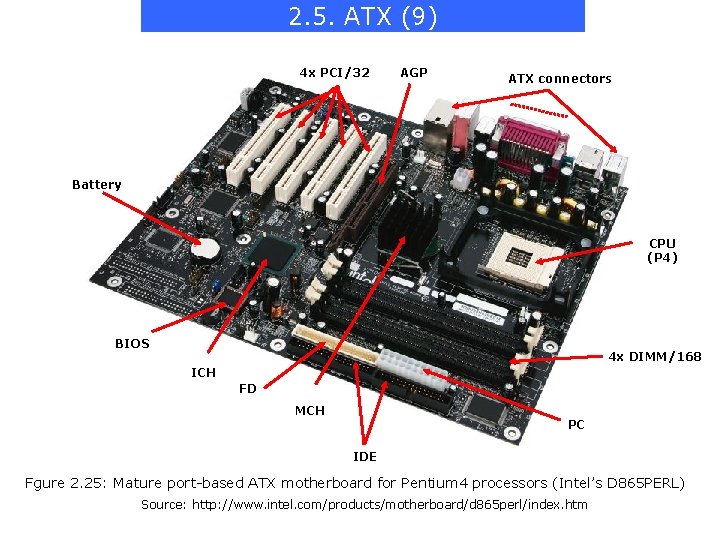 2.5. ATX (9)

4x PCI/32

AGP

ATX connectors

Battery

CPU (P4)

BIOS

ICH

FD

MCH

IDE

PC

4x DIMM/168

Fgure 2.25: Mature port-based ATX motherboard for Pentium4 processors (Intel's D865PERL)

Source: http://www.intel.com/products/motherboard/d865perl/index.htm