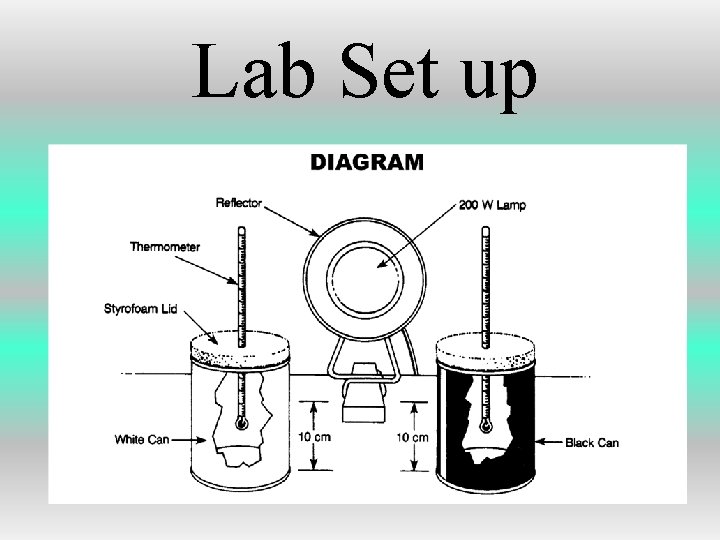 Lab Set up

DIAGRAM

Reflector

200 W Lamp

Thermometer

Styrofoam Lid

White Can

10 cm

10 cm

Black Can