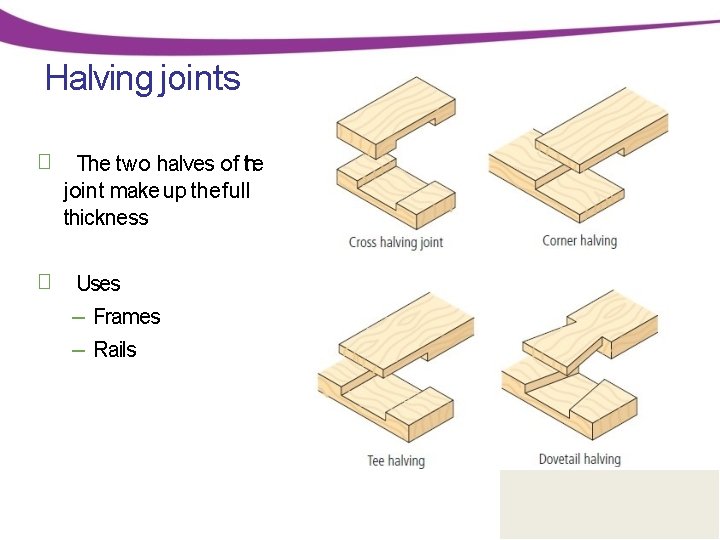 Halving joints

 The two halves of the joint make up the full thickness

 Uses
– Frames
– Rails

Cross halving joint

Corner halving

Tee halving

Dovetail halving