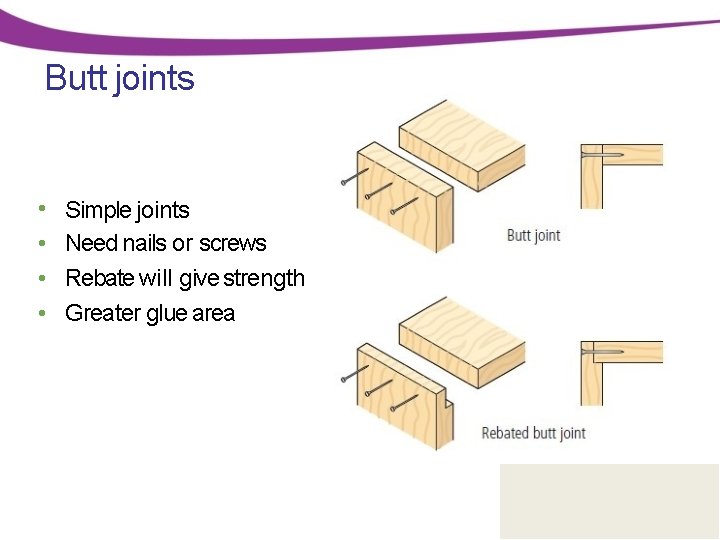 Butt joints

• Simple joints
• Need nails or screws
• Rebate will give strength
• Greater glue area

Butt joint

Rebated butt joint