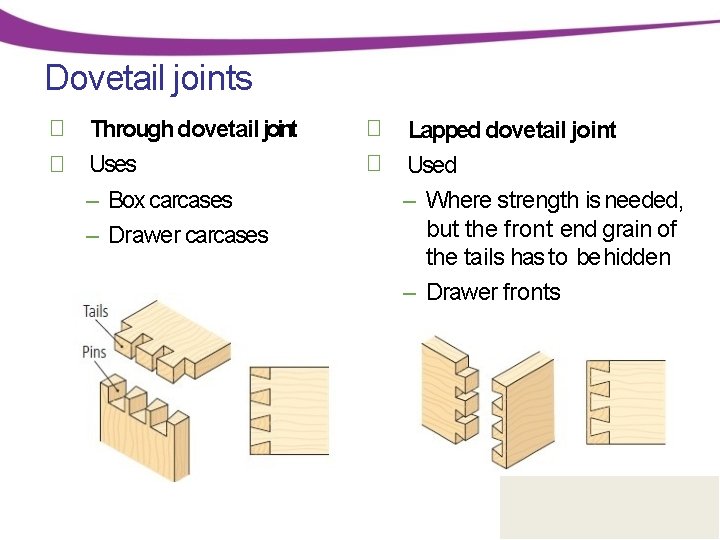 Dovetail joints

Through dovetail joint

Uses

– Box carcases

– Drawer carcases

Tails

Pins

Lapped dovetail joint

Used

– Where strength is needed, but the front end grain of the tails has to be hidden

– Drawer fronts