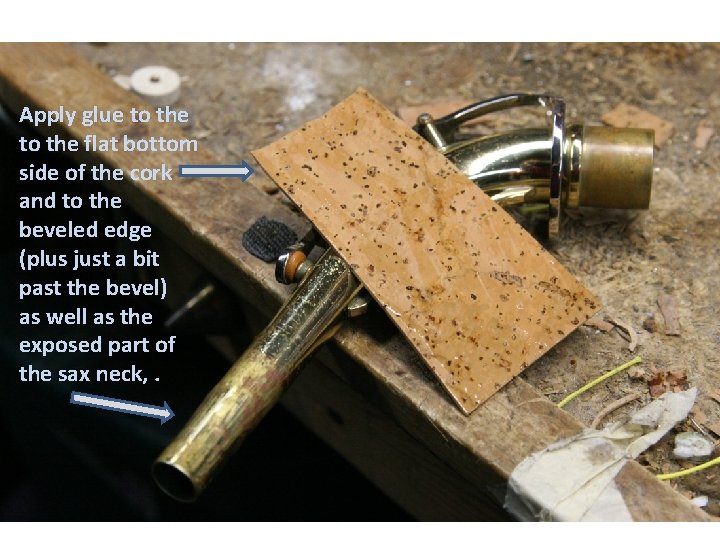 Apply glue to the to the flat bottom side of the cork and to the beveled edge (plus just a bit past the bevel) as well as the exposed part of the sax neck, .