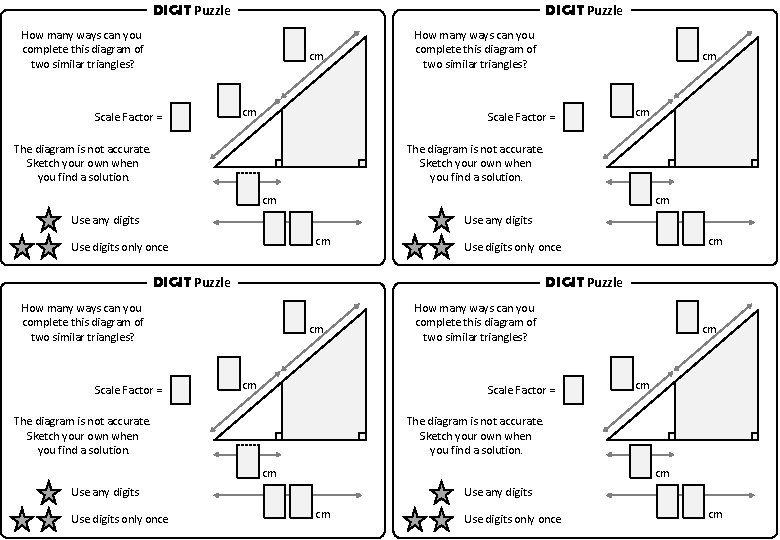 DIGIT Puzzle

How many ways can you complete this diagram of two similar triangles?

Scale Factor =

The diagram is not accurate. Sketch your own when you find a solution.

cm

cm

cm

cm

Use any digits

Use digits only once

DIGIT Puzzle

How many ways can you complete this diagram of two similar triangles?

Scale Factor =

The diagram is not accurate. Sketch your own when you find a solution.

cm

cm

cm

cm

Use any digits

Use digits only once

DIGIT Puzzle

How many ways can you complete this diagram of two similar triangles?

Scale Factor =

The diagram is not accurate. Sketch your own when you find a solution.

cm

cm

cm

cm

Use any digits

Use digits only once

DIGIT Puzzle

How many ways can you complete this diagram of two similar triangles?

Scale Factor =

The diagram is not accurate. Sketch your own when you find a solution.

cm

cm

cm

cm

Use any digits

Use digits only once