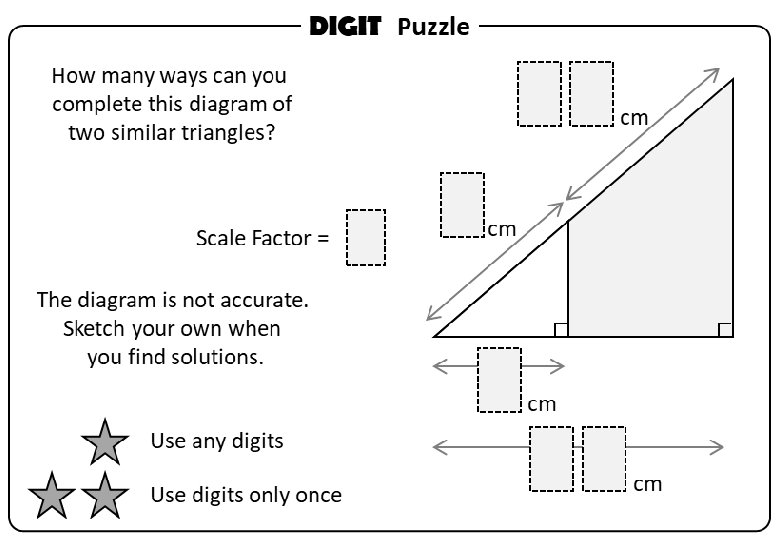 DIGIT Puzzle

How many ways can you complete this diagram of two similar triangles?

Scale Factor =

The diagram is not accurate. Sketch your own when you find solutions.

Use any digits

Use digits only once

cm

cm

cm

cm