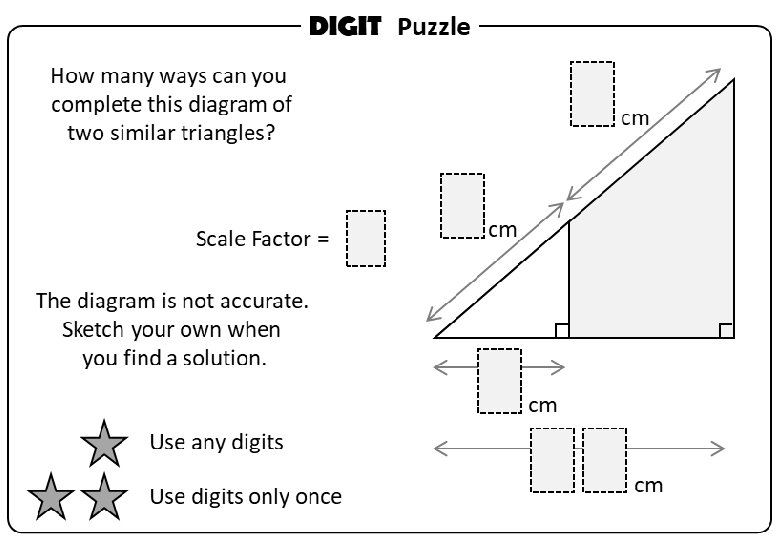 DIGIT Puzzle

How many ways can you complete this diagram of two similar triangles?

Scale Factor =

The diagram is not accurate. Sketch your own when you find a solution.

Use any digits

Use digits only once

cm

cm

cm

cm