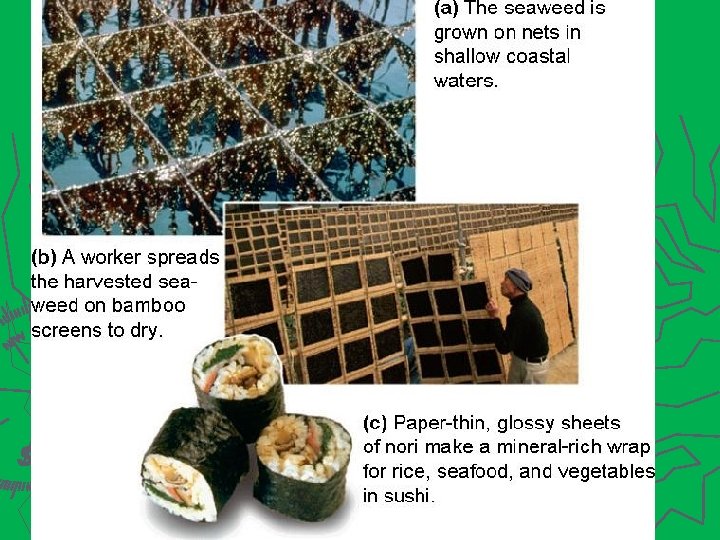 (a) The seaweed is grown on nets in shallow coastal waters.

(b) A worker spreads the harvested seaweed on bamboo screens to dry.

(c) Paper-thin, glossy sheets of nori make a mineral-rich wrap for rice, seafood, and vegetables in sushi.