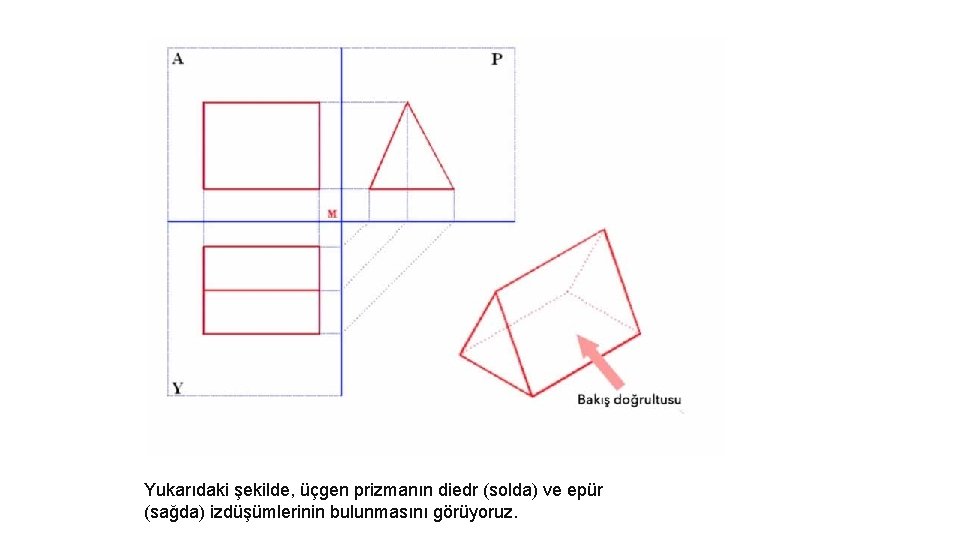 A

P

M

Y

Bakış doğrultusu

Yukarıdaki şekilde, üçgen prizmanın diedr (solda) ve epür (sağda) izdüşümlerinin bulunmasını görüyoruz.