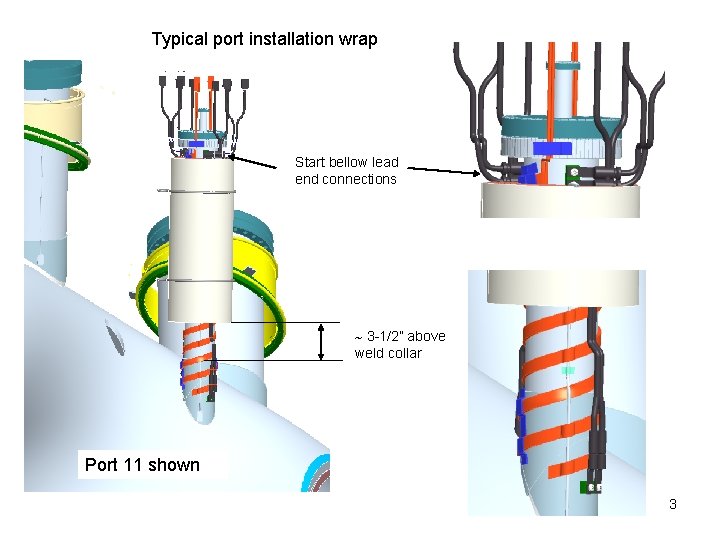 Typical port installation wrap

Start bellow lead end connections

~ 3-1/2" above weld collar

Port 11 shown

3