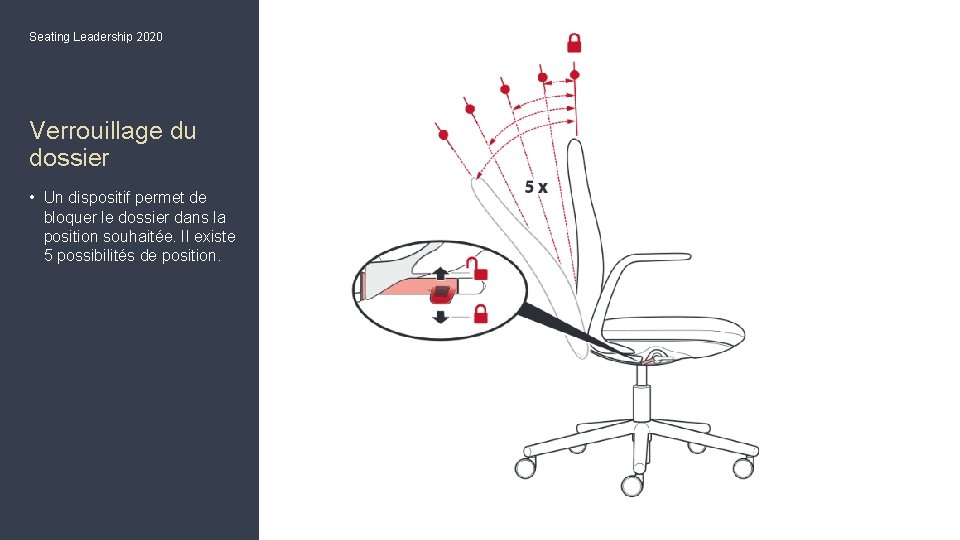 Seating Leadership 2020

Verrouillage du dossier

• Un dispositif permet de bloquer le dossier dans la position souhaitée. Il existe 5 possibilités de position.

5 x